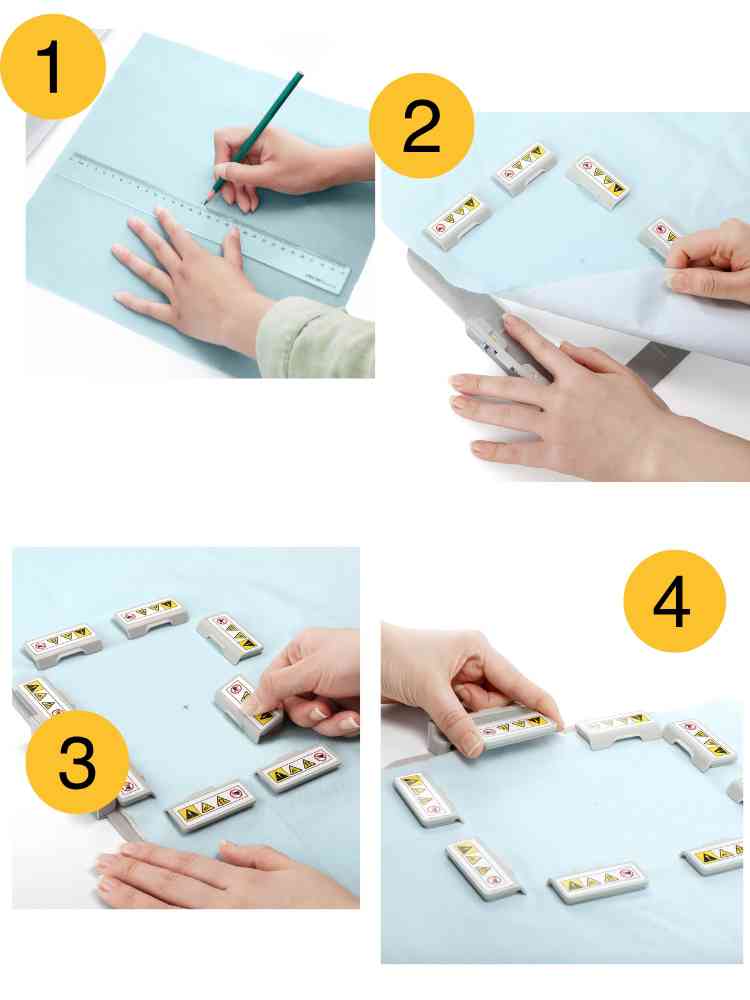 1

2

3

4